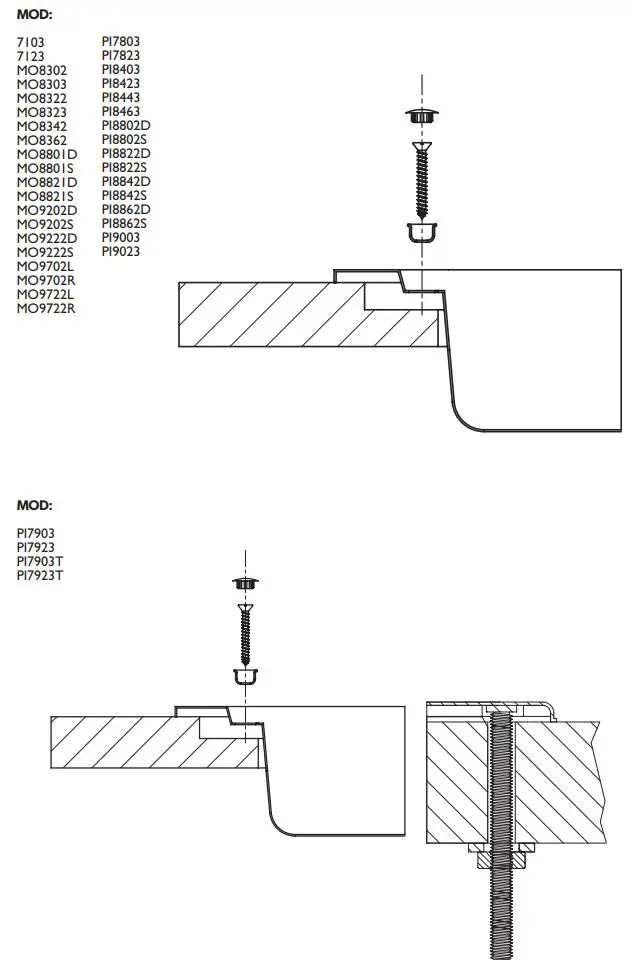 MOD:

7103
7123
MO8302
MO8303
MO8322
MO8323
MO8342
MO8362
MO8801D
MO8801S
MO8821D
MO8821S
MO9202D
MO9202S
MO9222D
MO9222S
MO9702L
MO9702R
MO9722L
MO9722R

PI7803
PI7823
PI8403
PI8423
PI8443
PI8463
PI8802D
PI8802S
PI8822D
PI8822S
PI8842D
PI8842S
PI8862D
PI8862S
PI9003
PI9023

MOD:

PI7903
PI7923
PI7903T
PI7923T