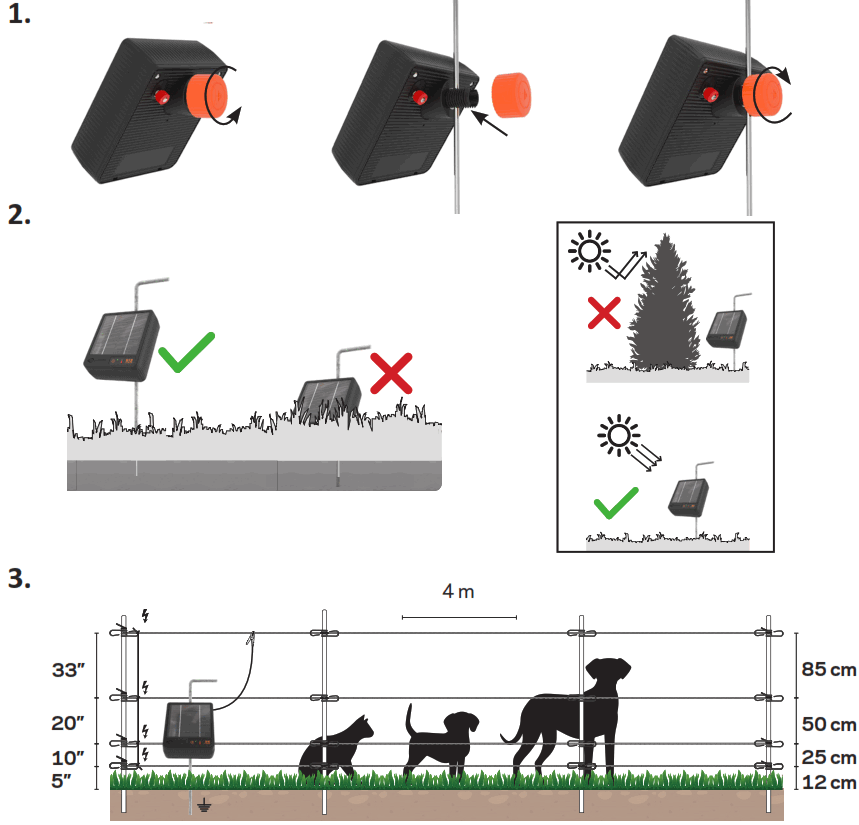 1.

2.

3.

4 m

33″
20″
10″
5″

85 cm
50 cm
25 cm
12 cm