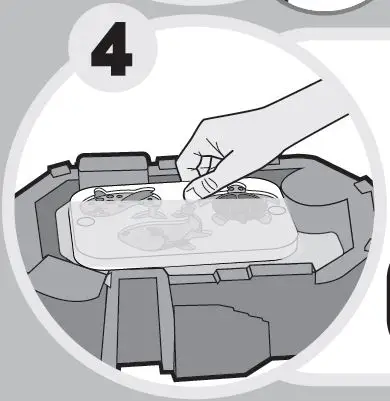 4