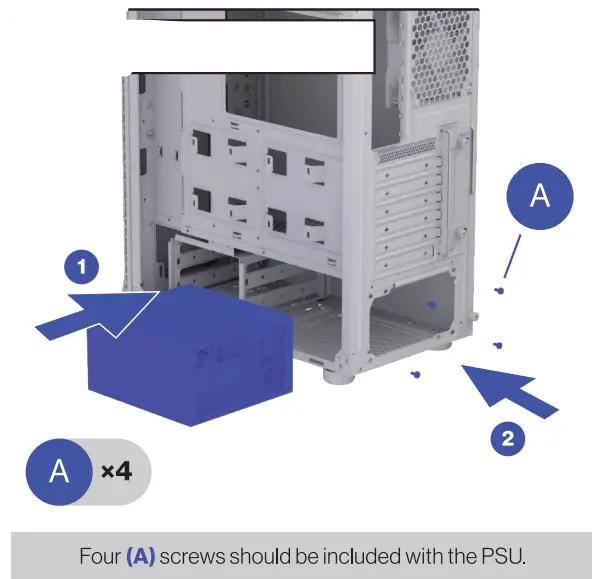 A

1

2

A ×4

Four (A) screws should be included with the PSU.