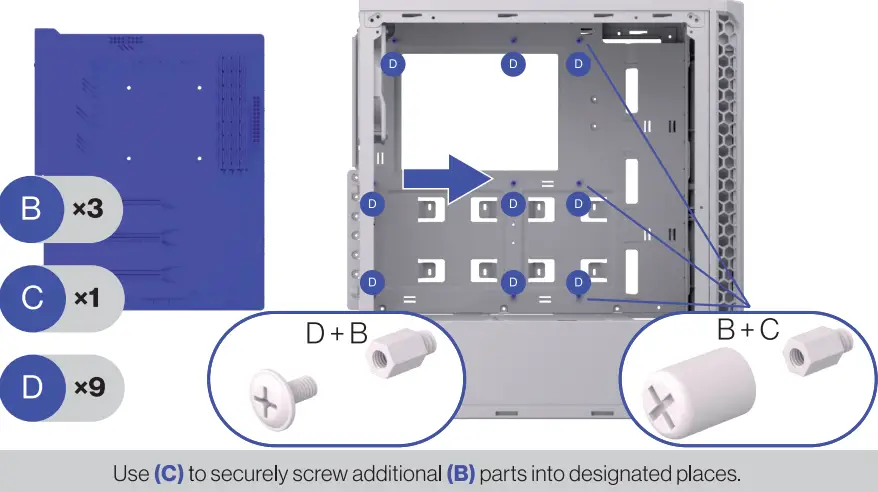 B ×3

C ×1

D ×9

D D D
D D D
D D D

D + B

B + C

Use (C) to securely screw additional (B) parts into designated places.