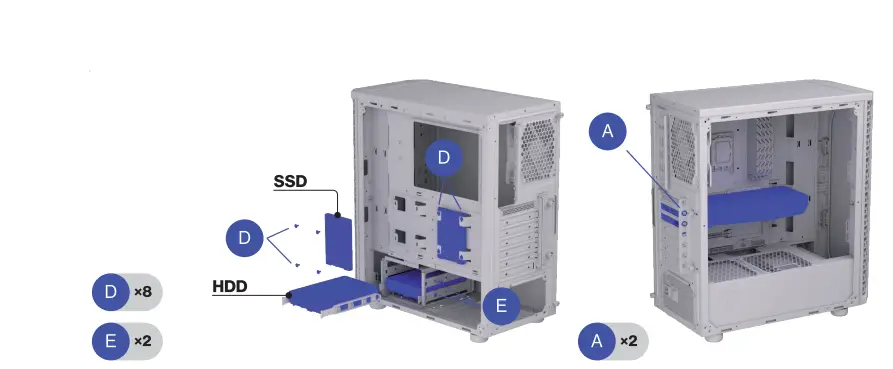 SSD

D

D

HDD

E

D ×8

E ×2

A

A ×2