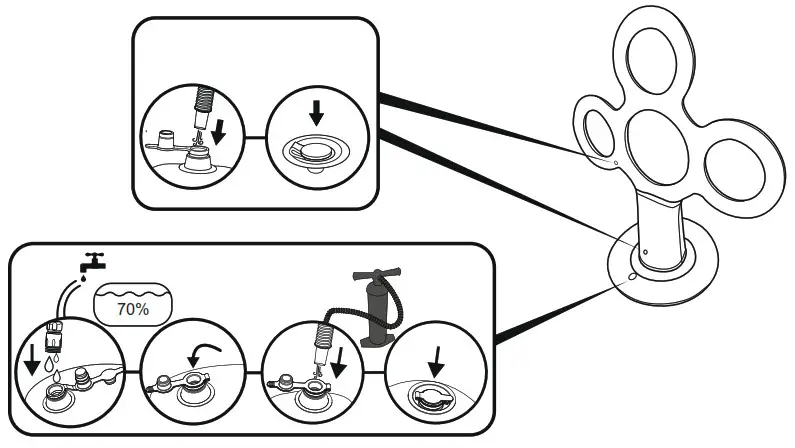 70%