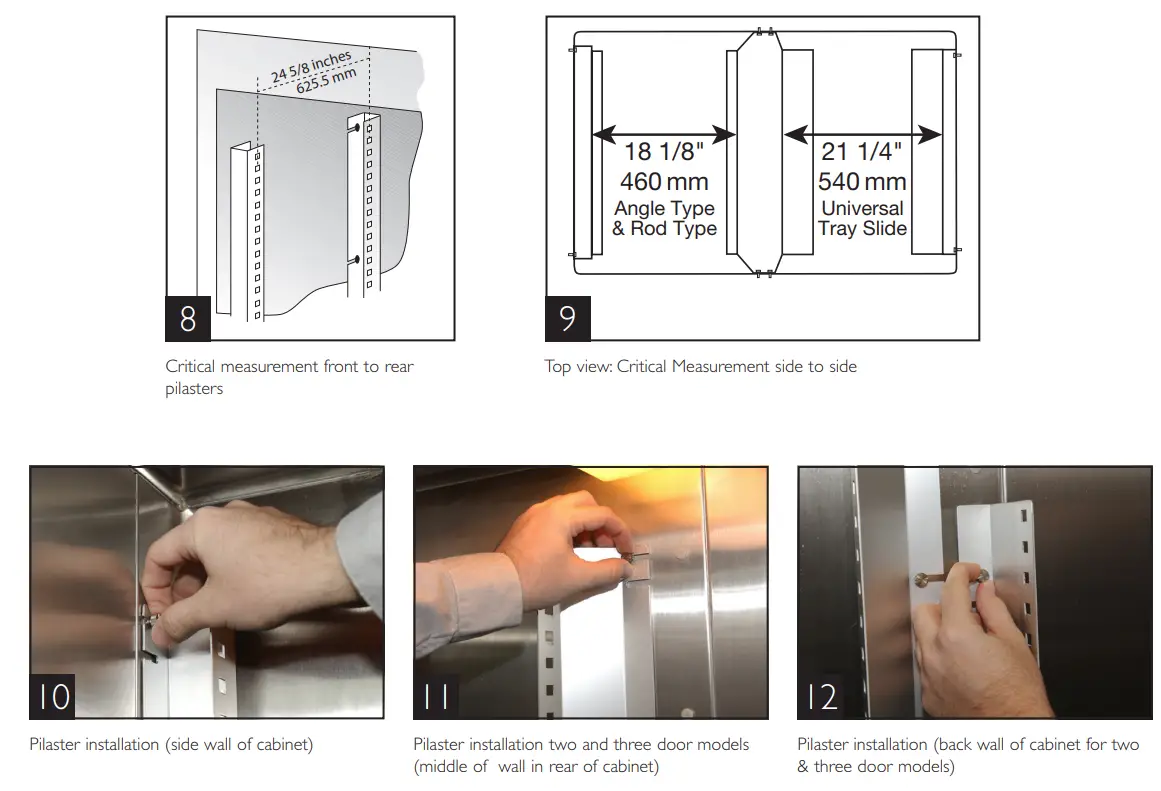 24 5/8 inches
625.5 mm

8

Critical measurement front to rear pilasters

18 1/8"
460 mm
Angle Type
& Rod Type

21 1/4"
540 mm
Universal
Tray Slide

9

Top view: Critical Measurement side to side

10

Pilaster installation (side wall of cabinet)

11

Pilaster installation two and three door models (middle of wall in rear of cabinet)

12

Pilaster installation (back wall of cabinet for two & three door models)