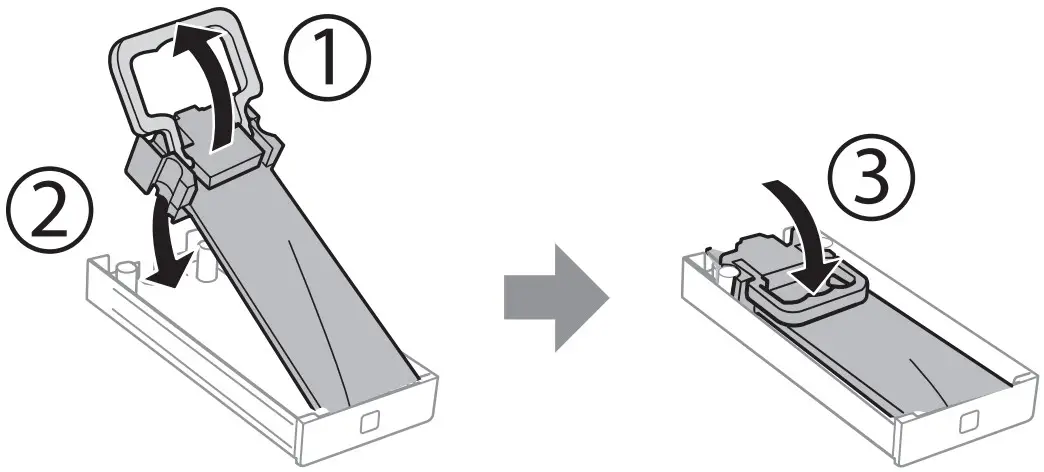 ①
②
③