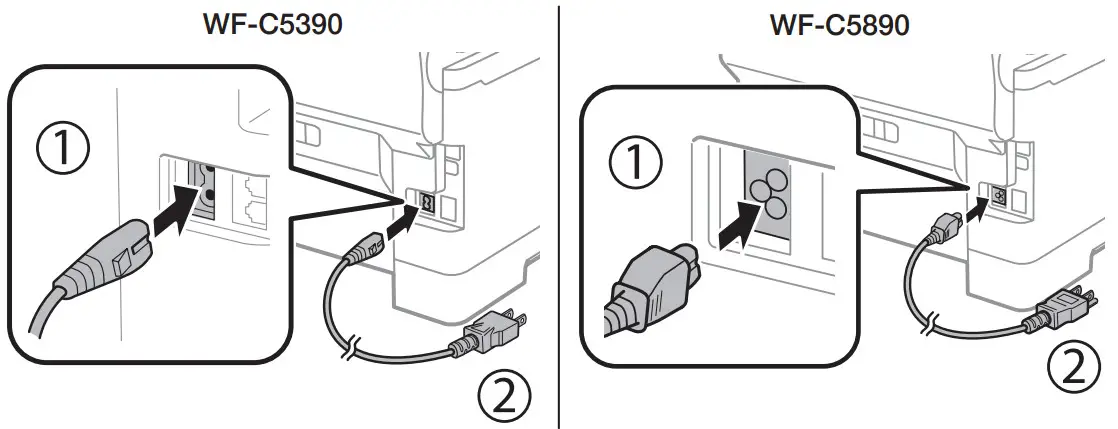 WF-C5390

①

②

WF-C5890

①

②