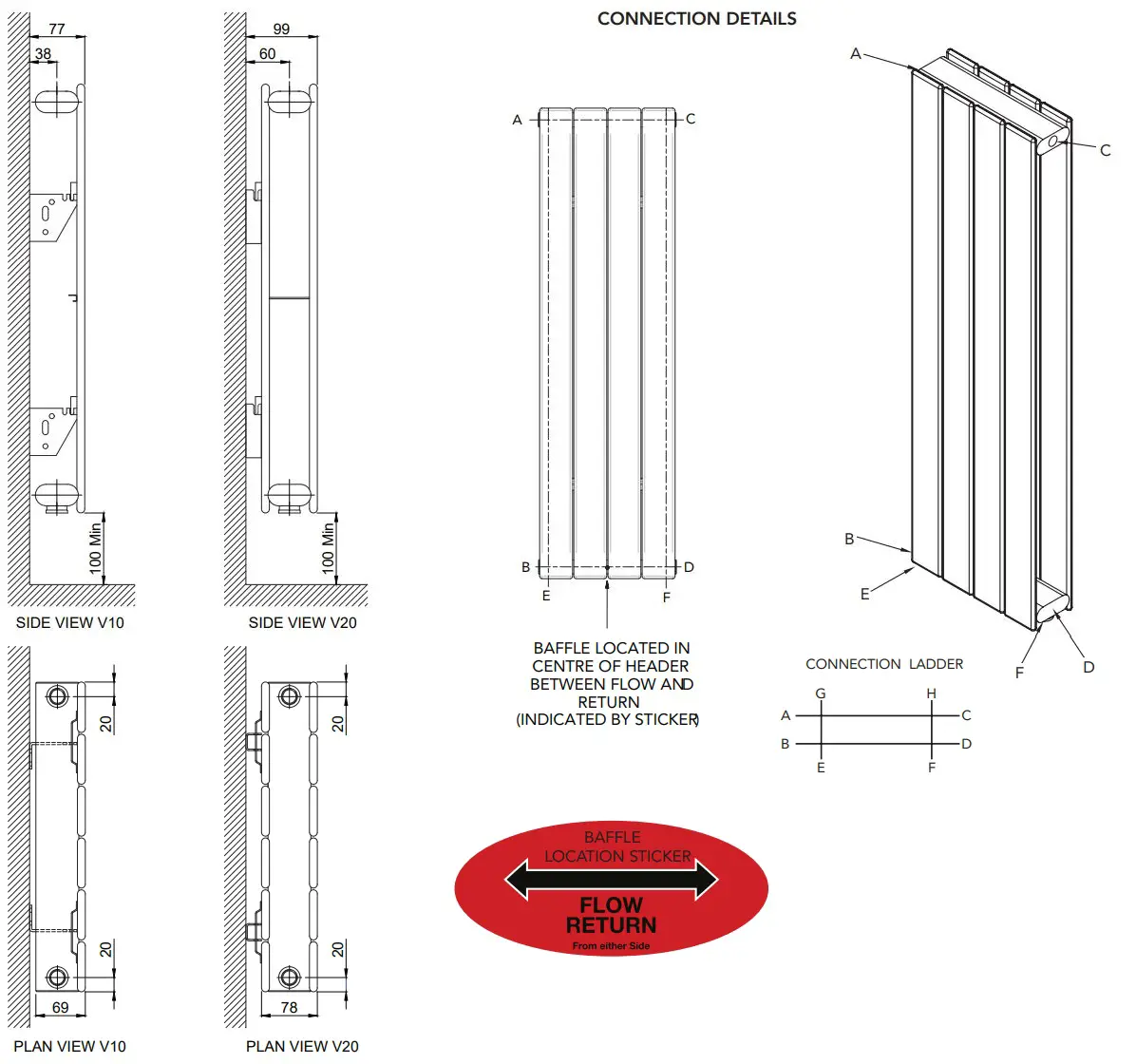 77
38
100 Min
SIDE VIEW V10

99
60
100 Min
SIDE VIEW V20

20
20
69
PLAN VIEW V10

20
20
78
PLAN VIEW V20

CONNECTION DETAILS

A
C
B
D
E
F

BAFFLE LOCATED IN CENTRE OF HEADER BETWEEN FLOW AND RETURN (INDICATED BY STICKER)

BAFFLE LOCATION STICKER
FLOW
RETURN
From either Side

A
C
B
E
F
D

CONNECTION LADDER
G
H
A
C
B
D
E
F