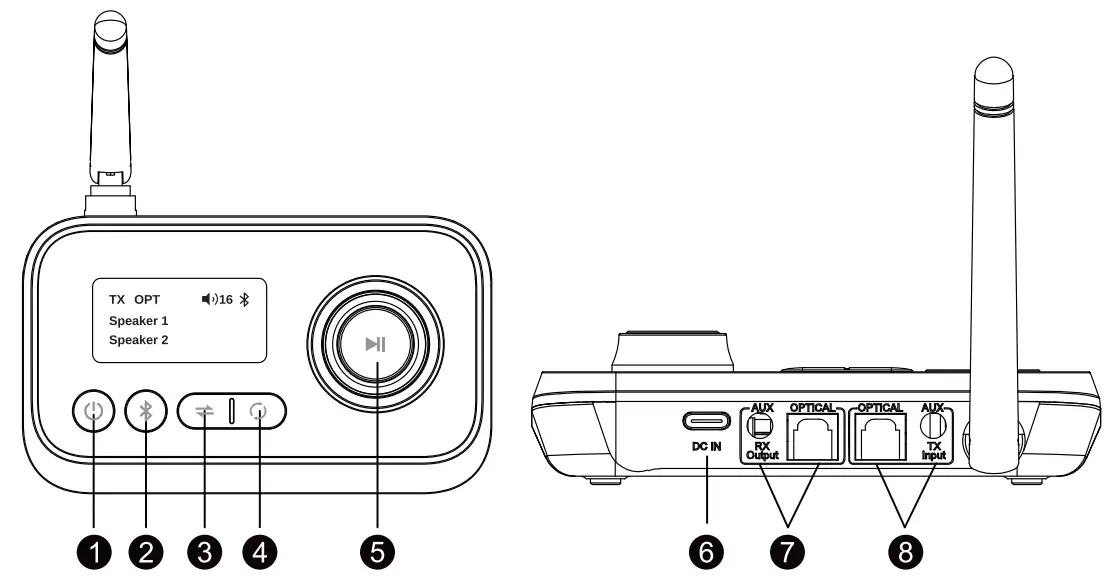 TX OPT 16

Speaker 1

Speaker 2

1 2 3 4 5

DC IN

AUX

RX Output

OPTICAL

OPTICAL

AUX

TX Input

6 7 8