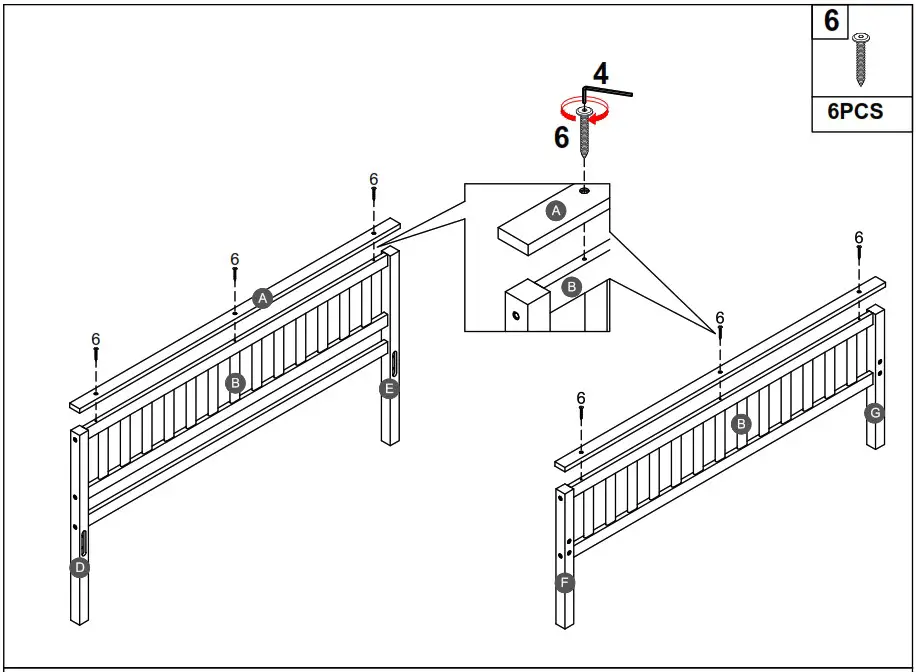 6
6PCS

4
6

A
B

6
6
6
A
B
E
D

6
6
6
B
G
F