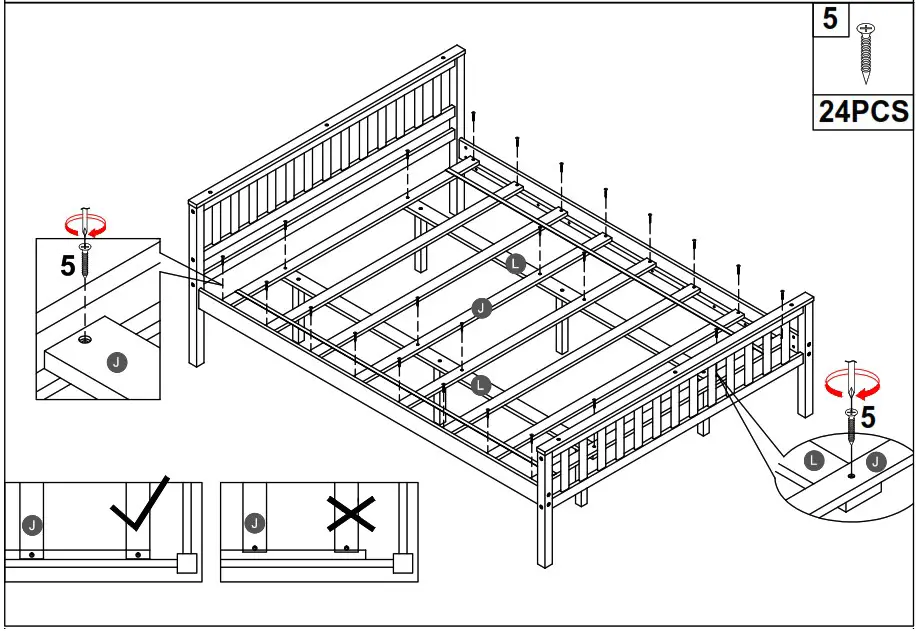 5
24PCS
5
J
L
J
L
5
L
J
J
J