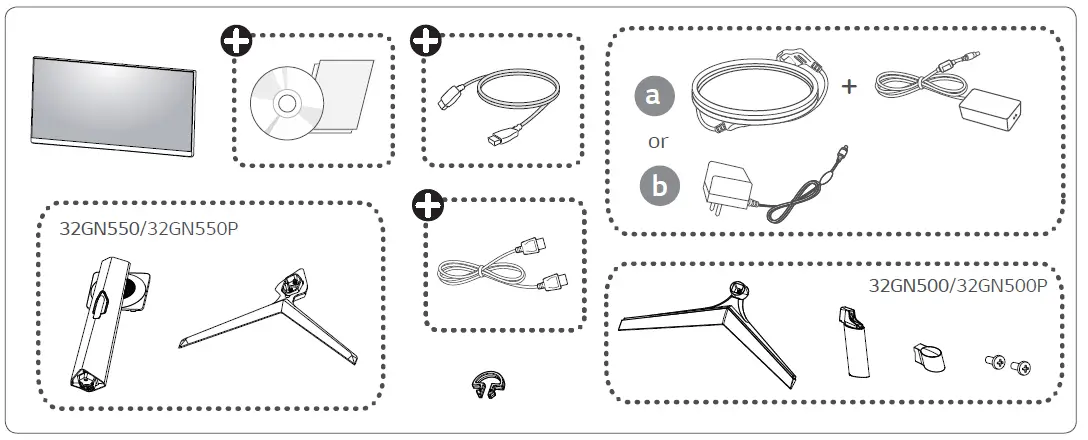 a
+
or
b
32GN550/32GN550P
32GN500/32GN500P