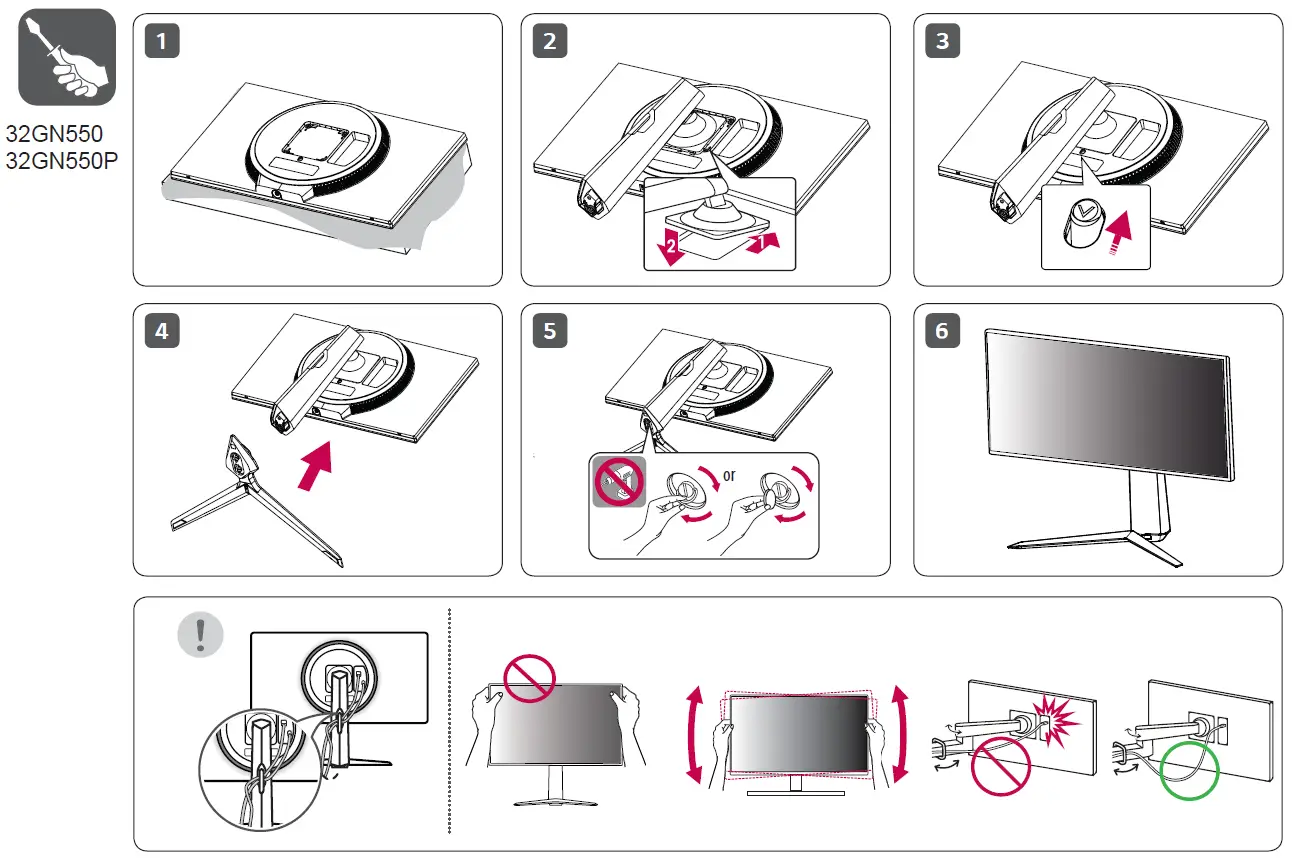 32GN550
32GN550P

1

2

2

1

3

4

5

or

6