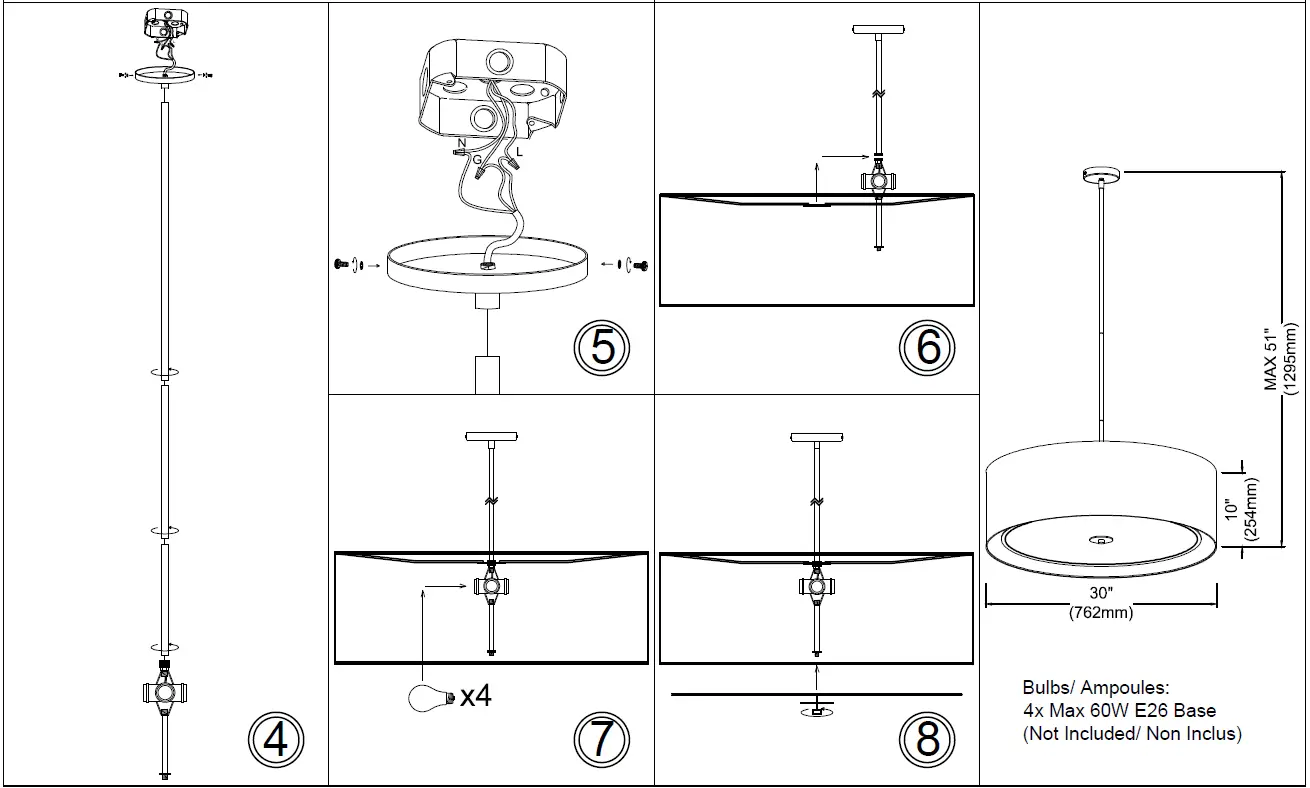 4

N
G
L

5

6

x4

7

8

MAX 51"
(1295mm)

10"
(254mm)

30"
(762mm)

Bulbs/ Ampoules:
4x Max 60W E26 Base
(Not Included/ Non Inclus)