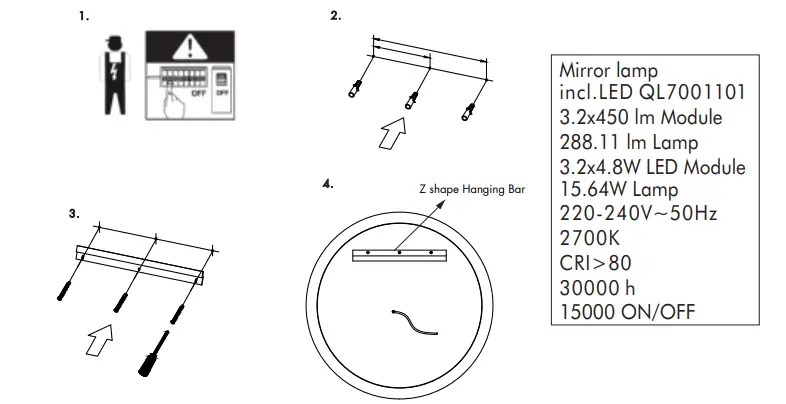 1.

OFF

OFF

2.

3.

4.

Z shape Hanging Bar

Mirror lamp
incl.LED QL7001101
3.2x450 lm Module
288.11 lm Lamp
3.2x4.8W LED Module
15.64W Lamp
220-240V~50Hz
2700K
CRI>80
30000 h
15000 ON/OFF