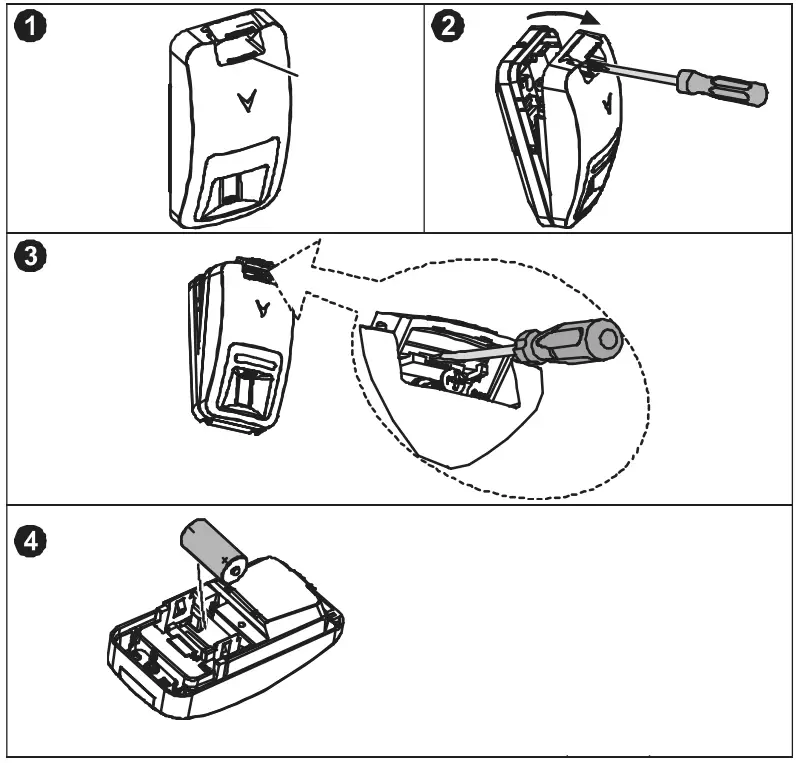 1

2

3

4

+