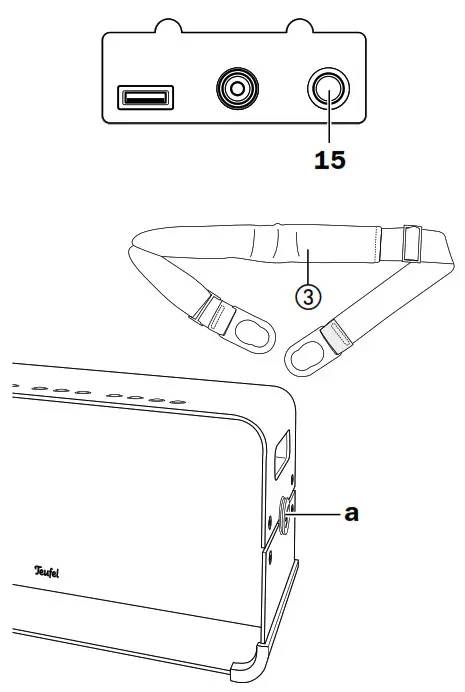 15

③

a

Teufel