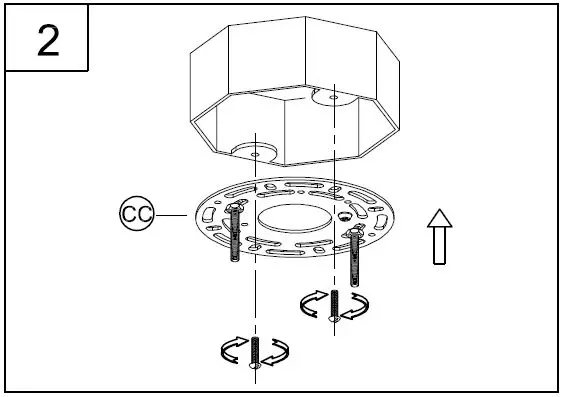 2

CC