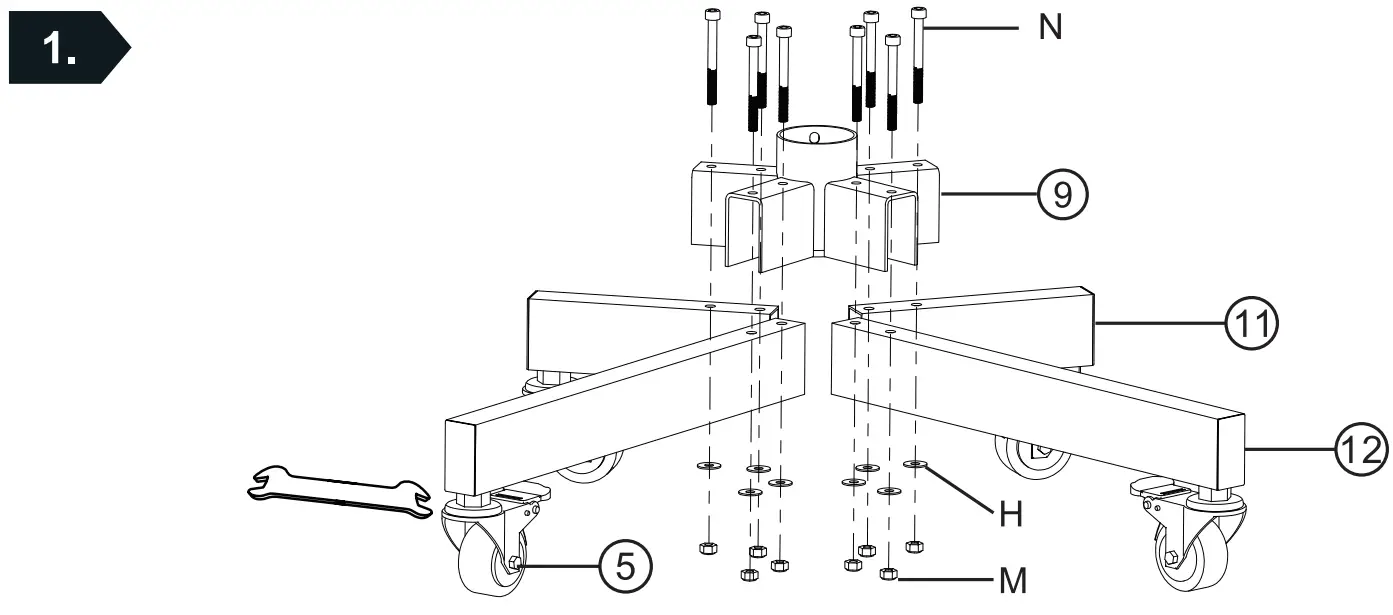 1.

N

9

11

12

H

5

M