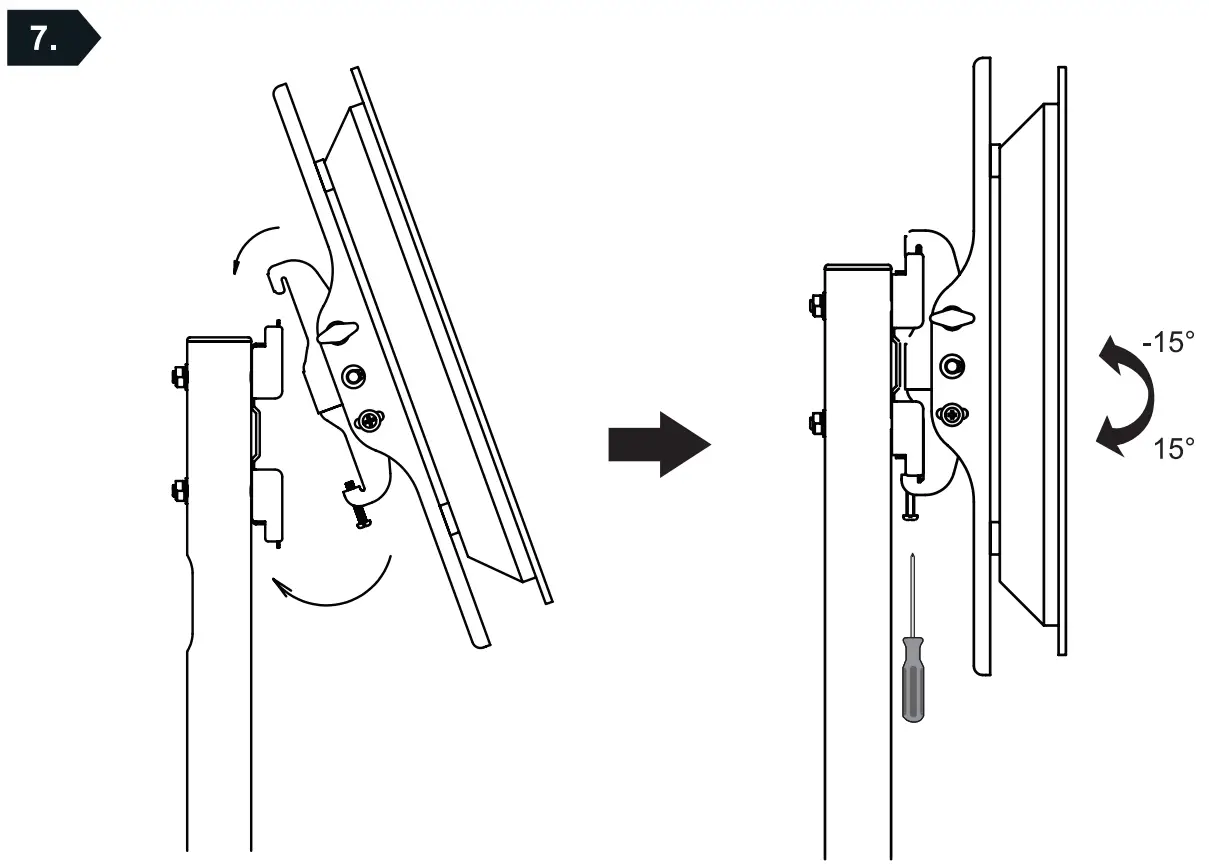 7.

-15°

15°