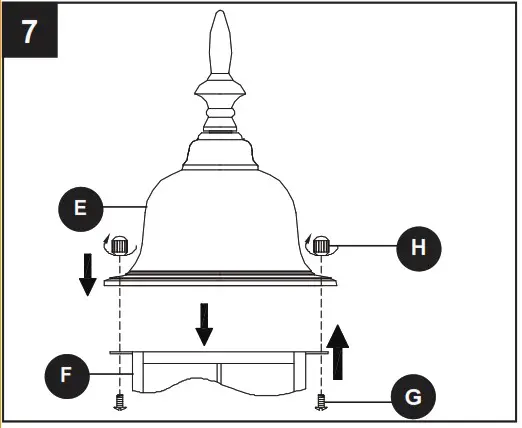 7

E

H

F

G