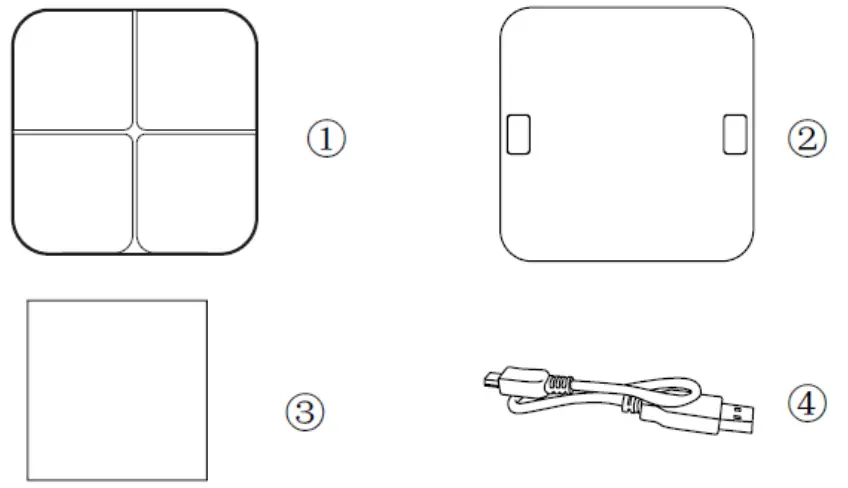 ①

②

③

④