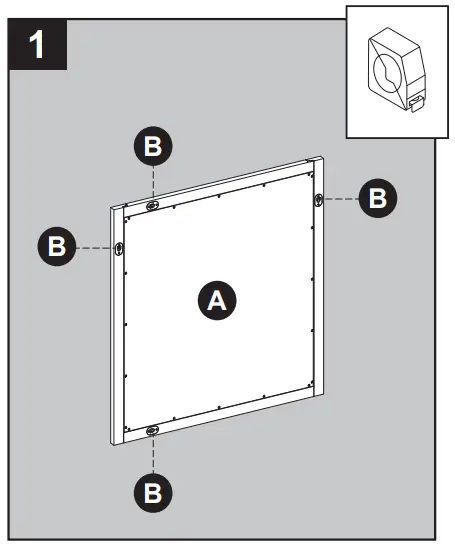 1

B

B

B

A

B