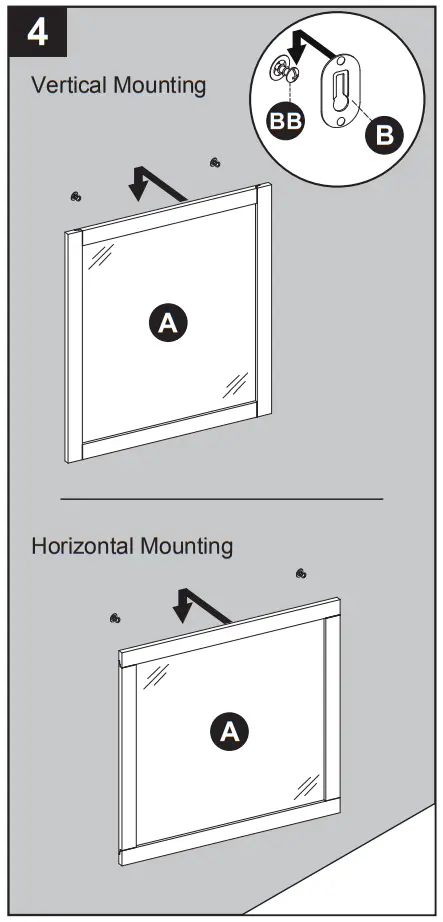 4

Vertical Mounting

BB

B

A

Horizontal Mounting

A