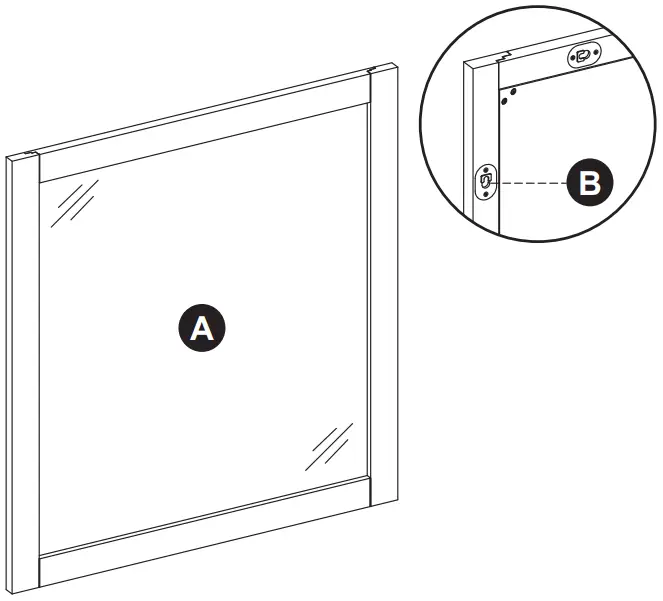 A

B