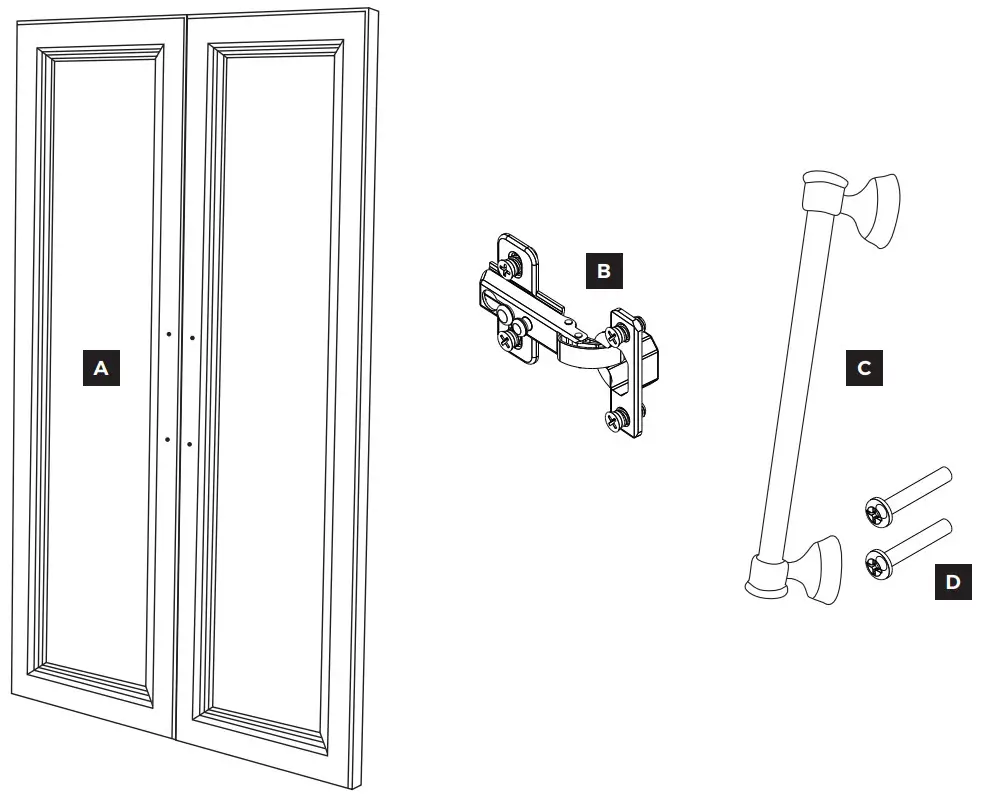 A

B

C

D