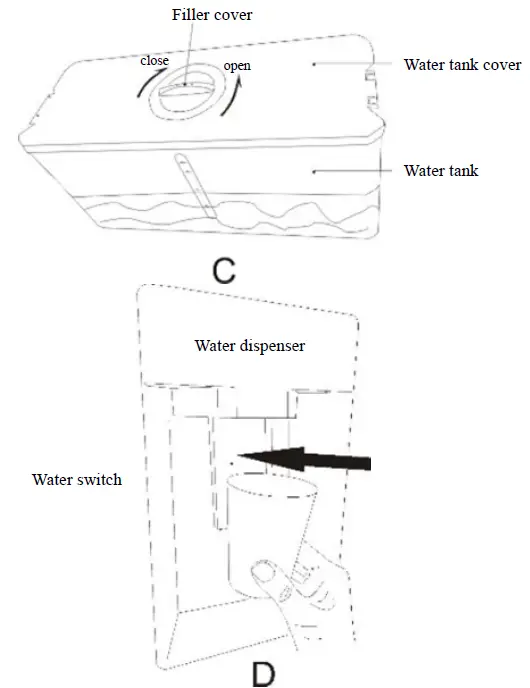 Filler cover
close
open
Water tank cover
Water tank
C
Water dispenser
Water switch
D