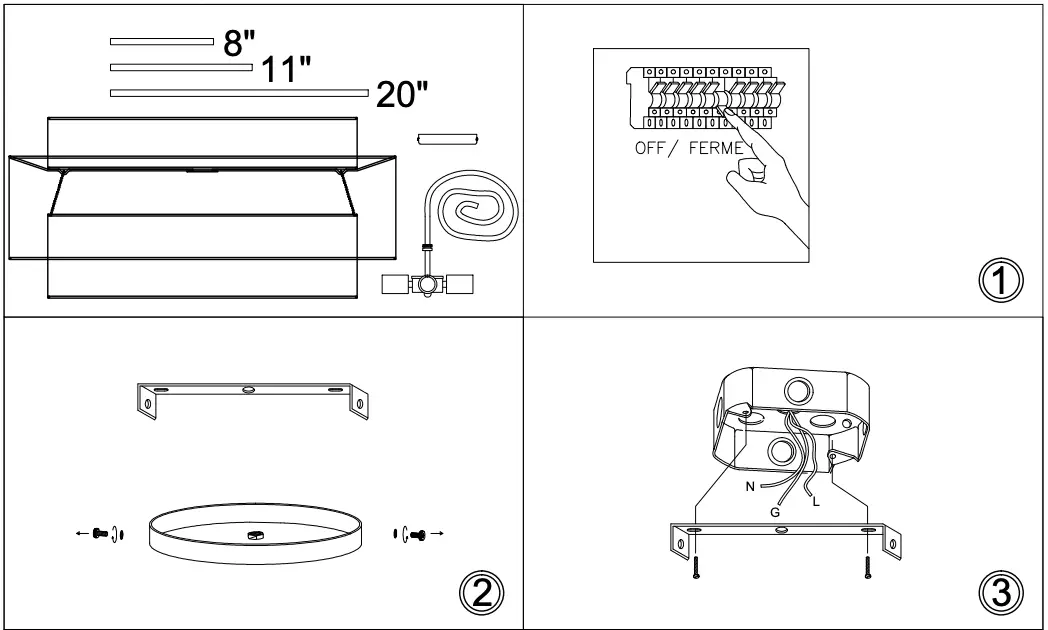 8"
11"
20"

OFF/ FERME

1

2

N
G
L

3