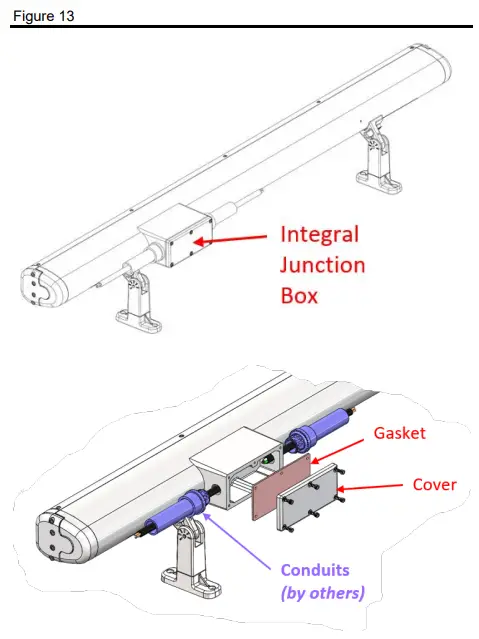 Figure 13

Integral Junction Box

Gasket

Cover

Conduits (by others)