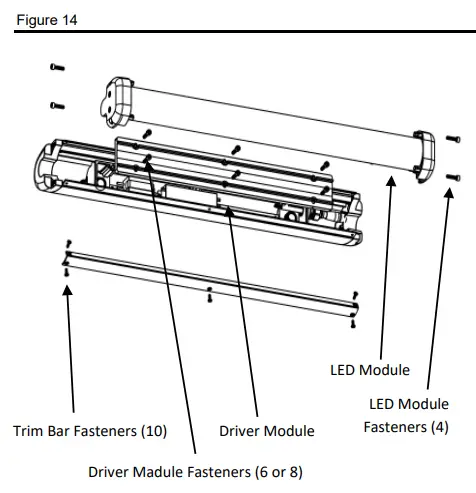 Figure 14

LED Module

LED Module Fasteners (4)

Trim Bar Fasteners (10)

Driver Module

Driver Madule Fasteners (6 or 8)