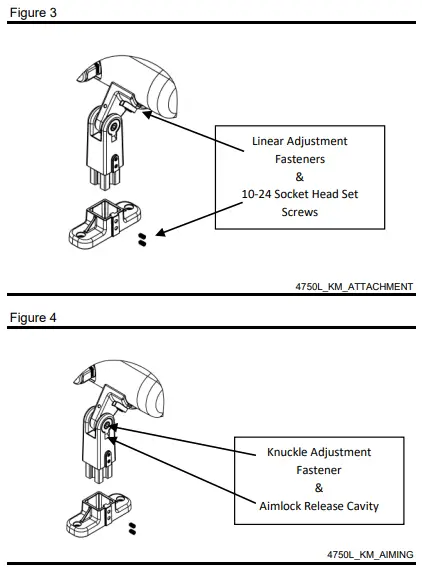 Figure 3

Linear Adjustment Fasteners
&
10-24 Socket Head Set Screws

4750L_KM_ATTACHMENT

Figure 4

Knuckle Adjustment Fastener
&
Aimlock Release Cavity

4750L_KM_AIMING