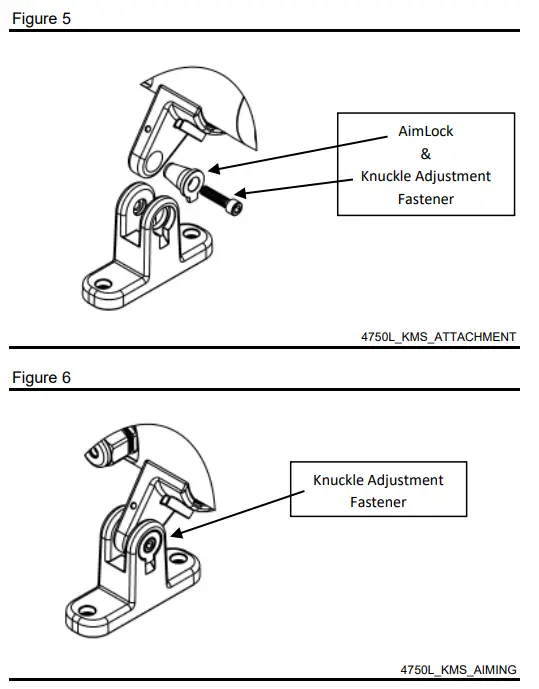 Figure 5

AimLock
&
Knuckle Adjustment
Fastener

4750L_KMS_ATTACHMENT

Figure 6

Knuckle Adjustment
Fastener

4750L_KMS_AIMING