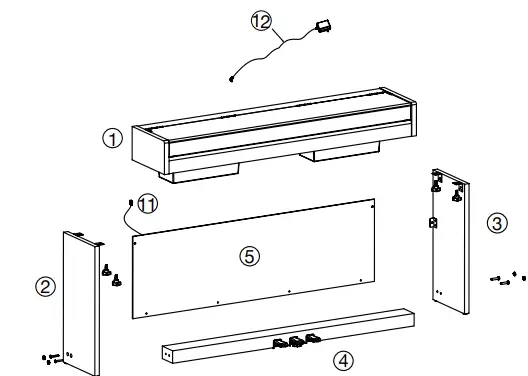 ⑫
①
⑪
③
⑤
②
④