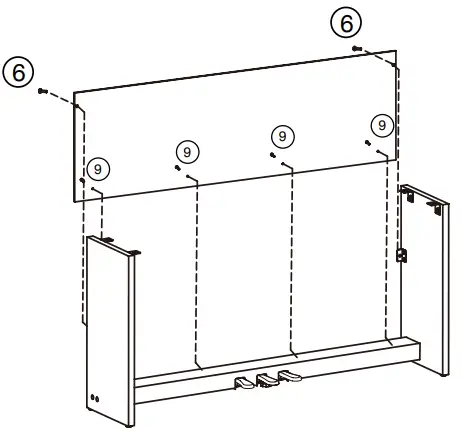 6
6
9
9
9
9