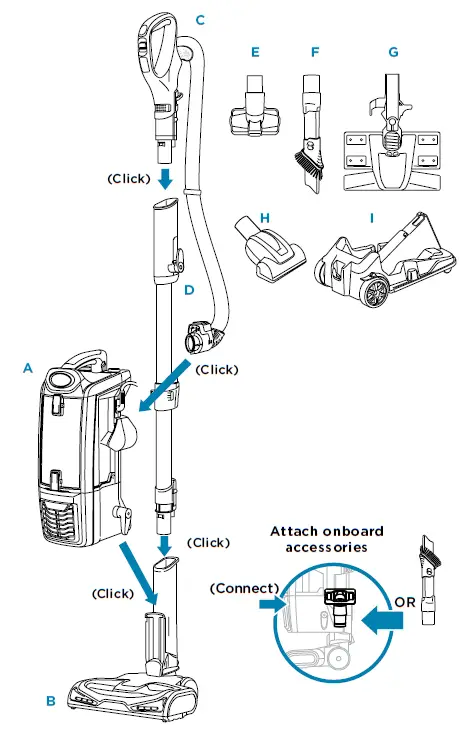 C

E

F

G

(Click)

H

I

D

A

(Click)

(Click)

Attach onboard accessories

(Click)

(Connect)

OR

B