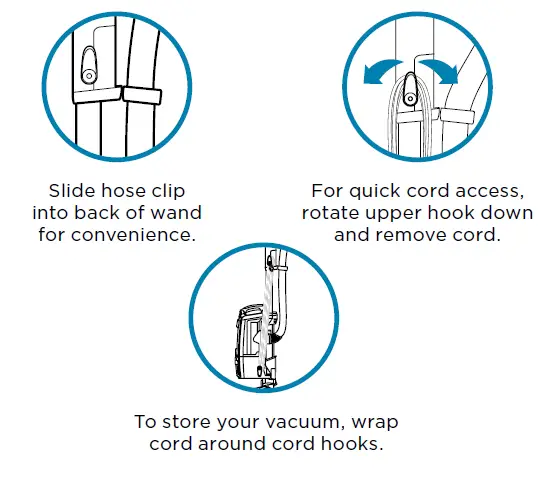 Slide hose clip into back of wand for convenience.

For quick cord access, rotate upper hook down and remove cord.

To store your vacuum, wrap cord around cord hooks.