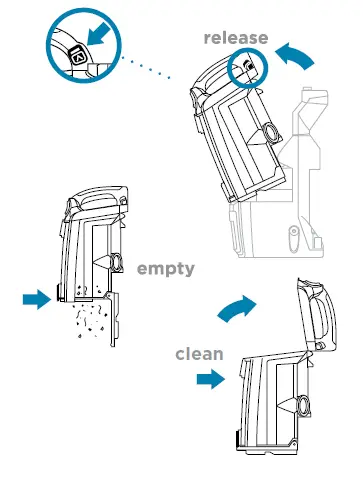 release

empty

clean