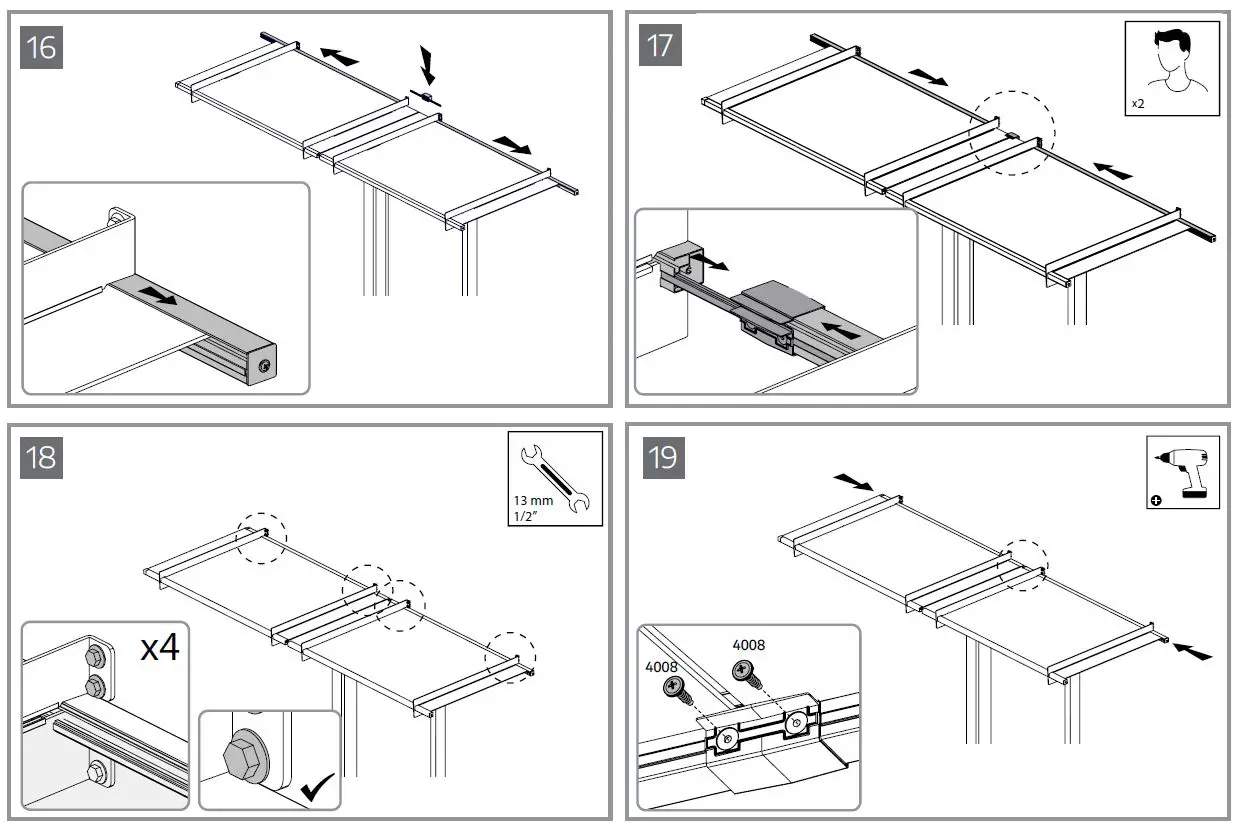 16

17

x2

18

13 mm
1/2"

x4

19

4008

4008