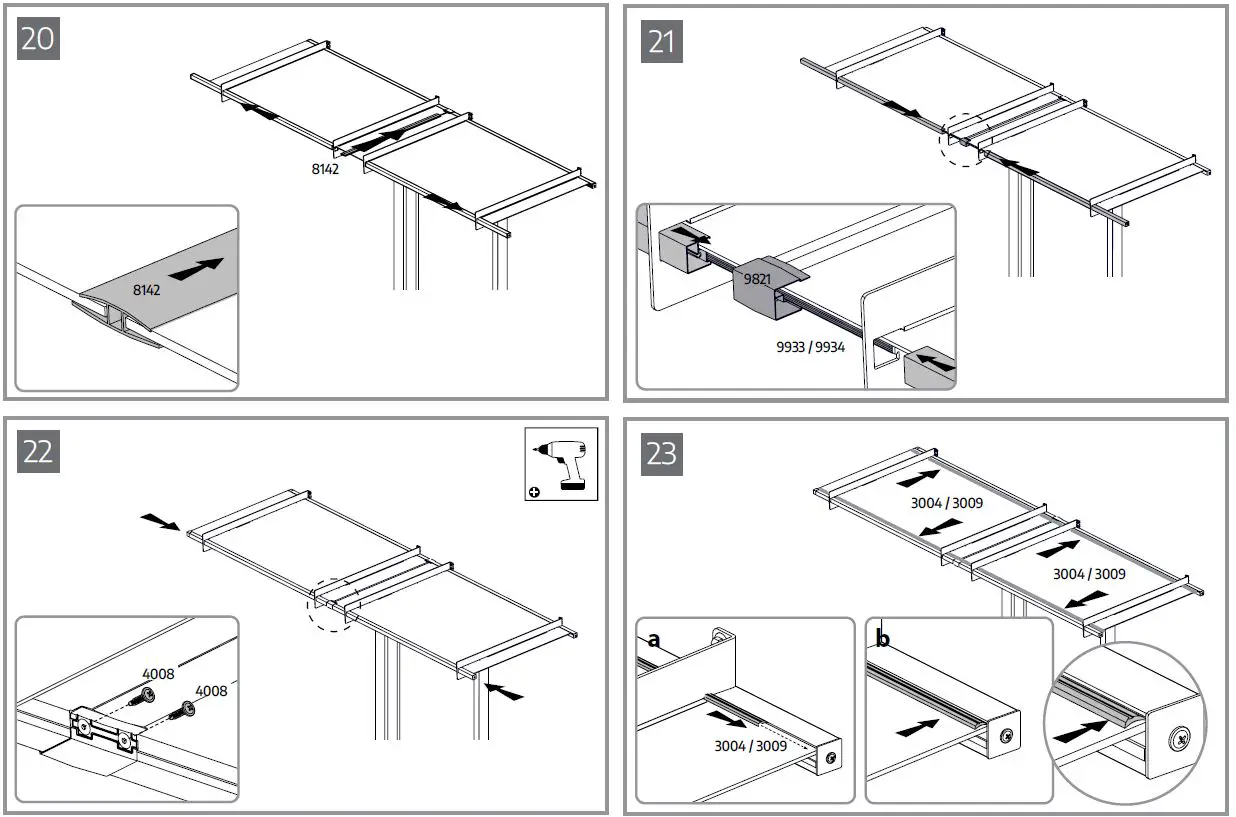 20

8142

8142

21

9821

9933 / 9934

22

4008

4008

23

3004 / 3009

3004 / 3009

a

3004 / 3009

b