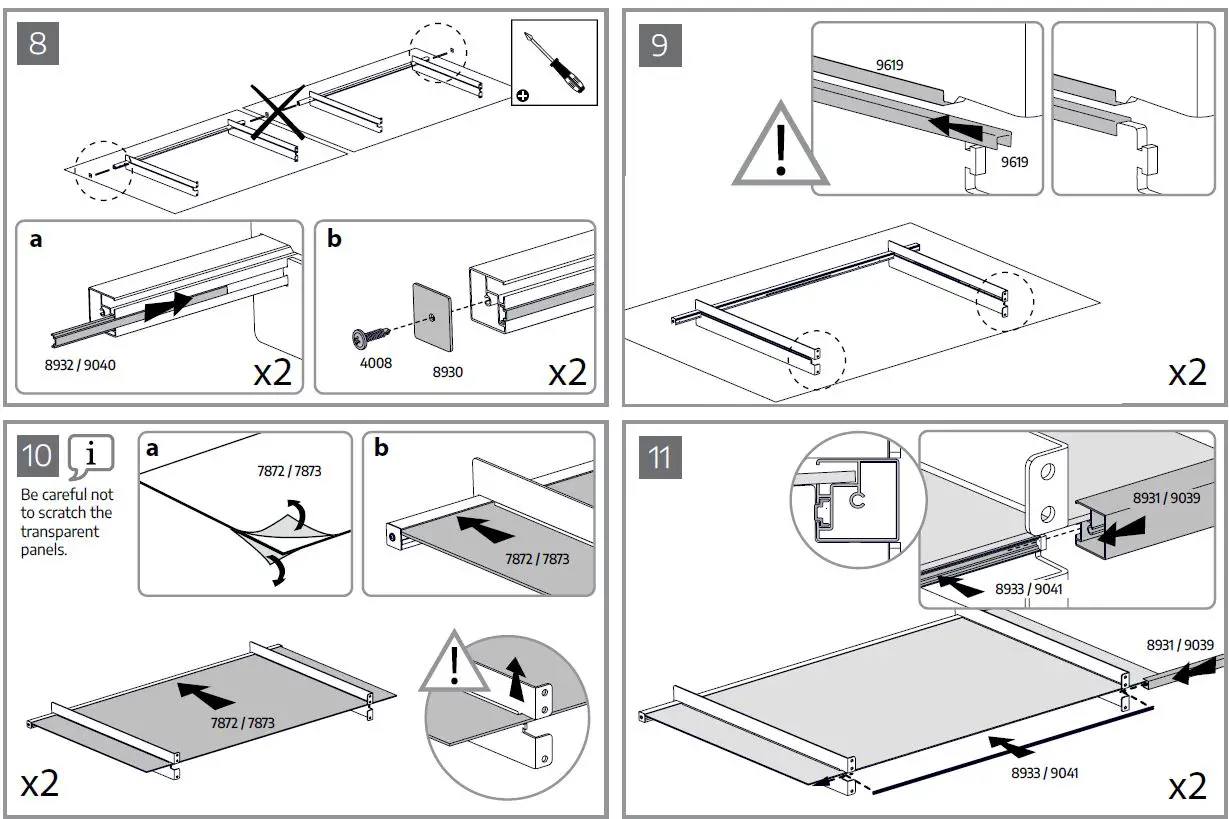 8

a

8932 / 9040

x2

b

4008

8930

x2

9

9619

9619

x2

10

i

Be careful not to scratch the transparent panels.

a

7872 / 7873

b

7872 / 7873

7872 / 7873

x2

11

8931 / 9039

8933 / 9041

8931 / 9039

8933 / 9041

x2