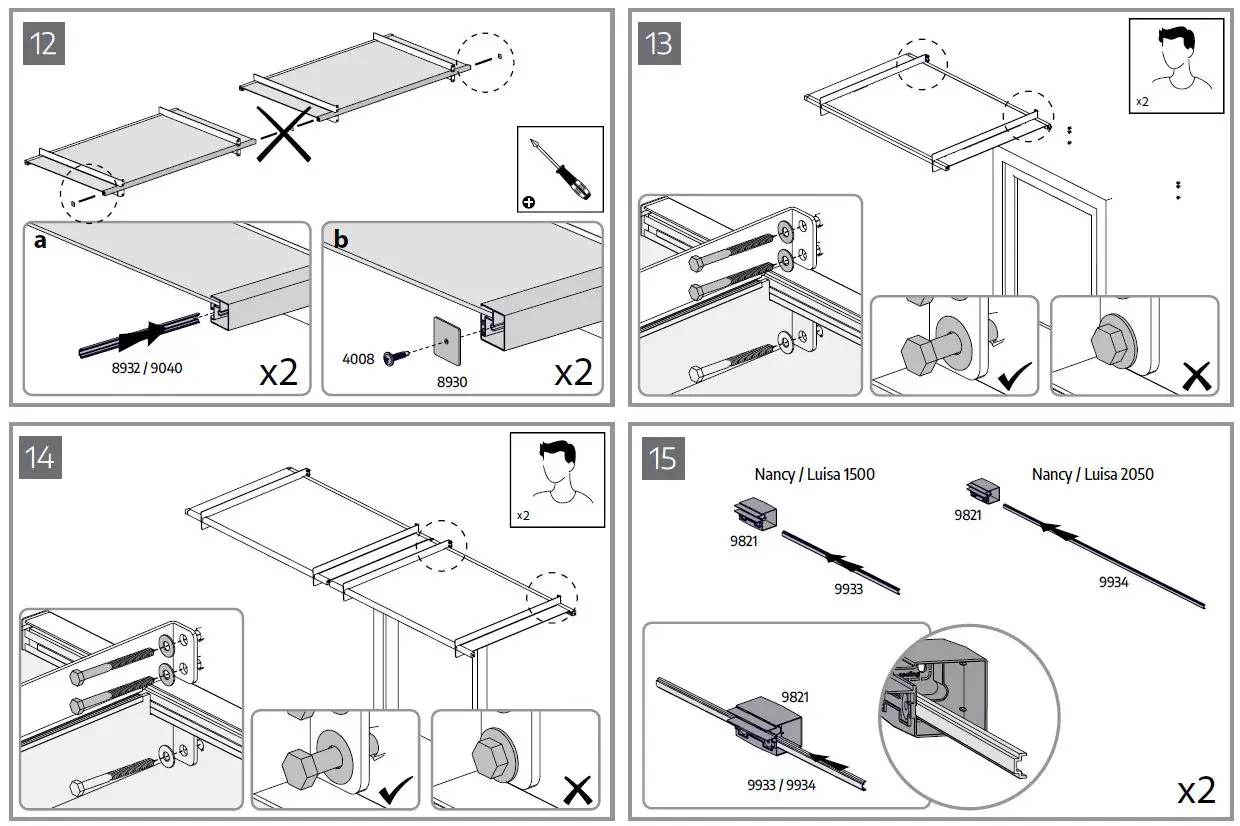 12

a

8932 / 9040

x2

b

4008

8930

x2

13

x2

14

x2

15

Nancy / Luisa 1500

9821

9933

Nancy / Luisa 2050

9821

9934

9821

9933 / 9934

x2