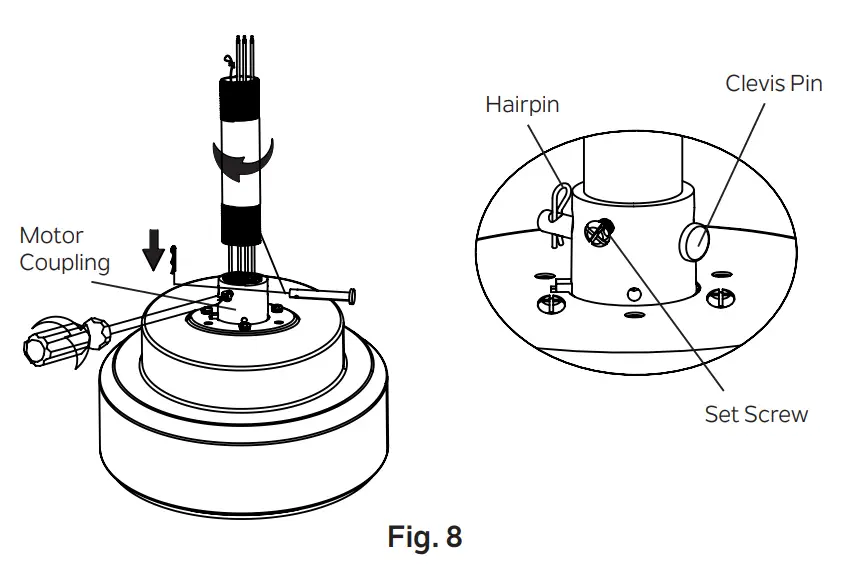 Motor Coupling

Hairpin

Clevis Pin

Set Screw

Fig. 8