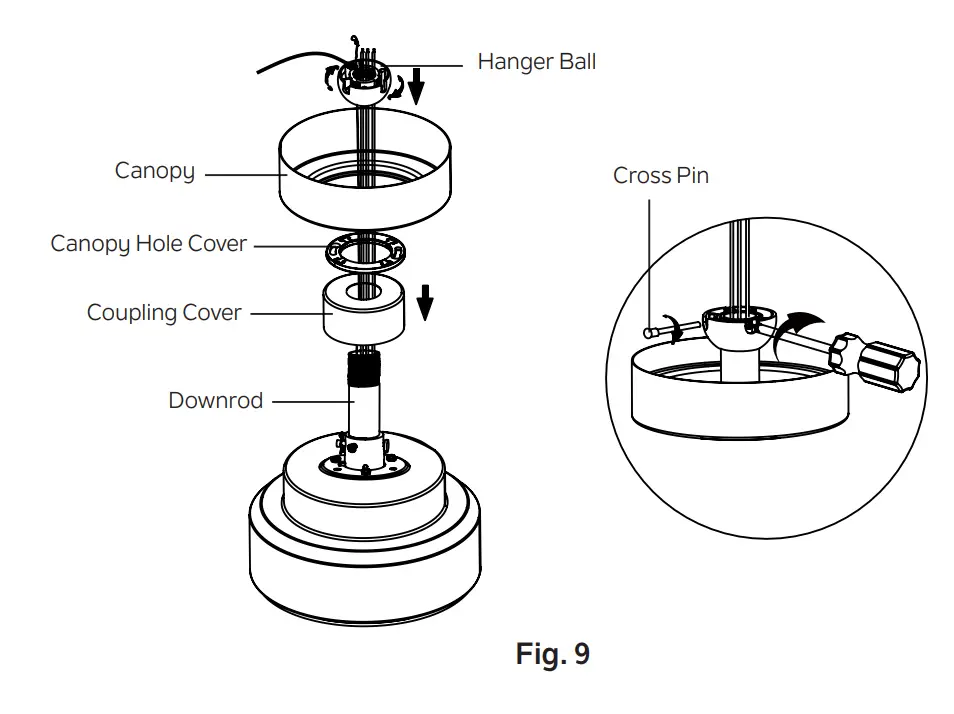 Hanger Ball

Canopy

Canopy Hole Cover

Coupling Cover

Downrod

Cross Pin

Fig. 9