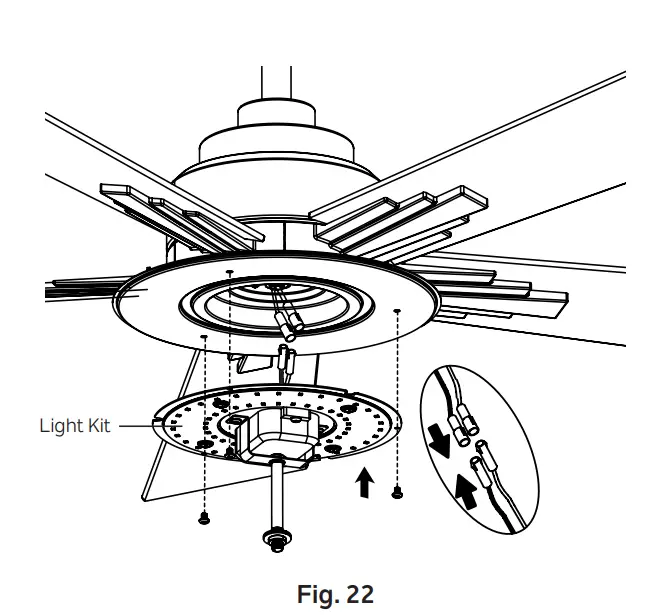 Light Kit

Fig. 22