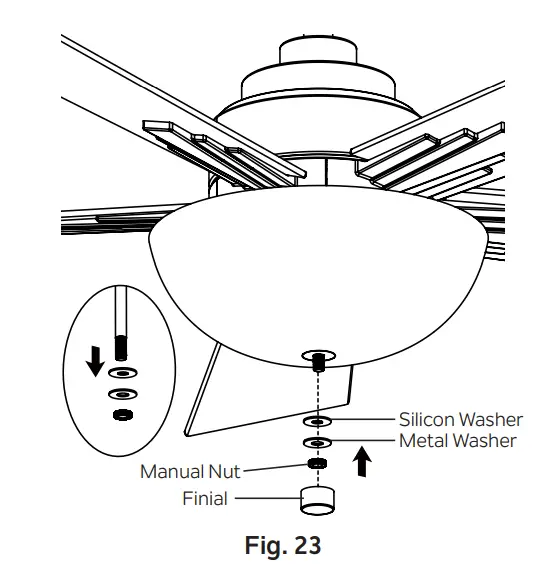 Silicon Washer
Metal Washer
Manual Nut
Finial

Fig. 23