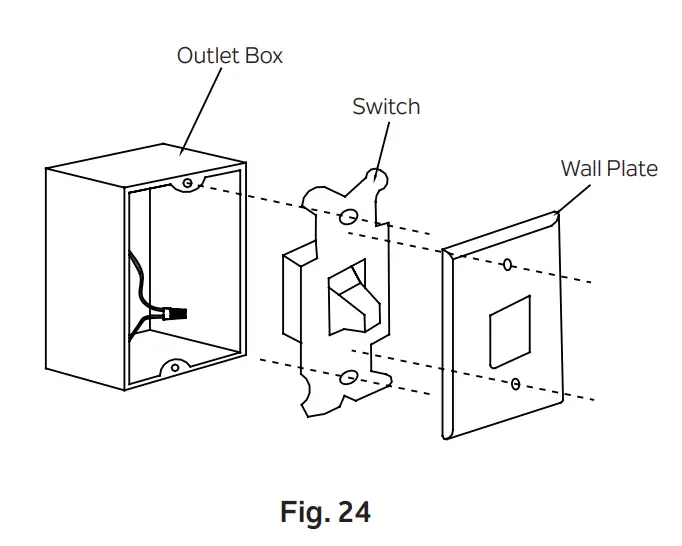 Outlet Box

Switch

Wall Plate

Fig. 24