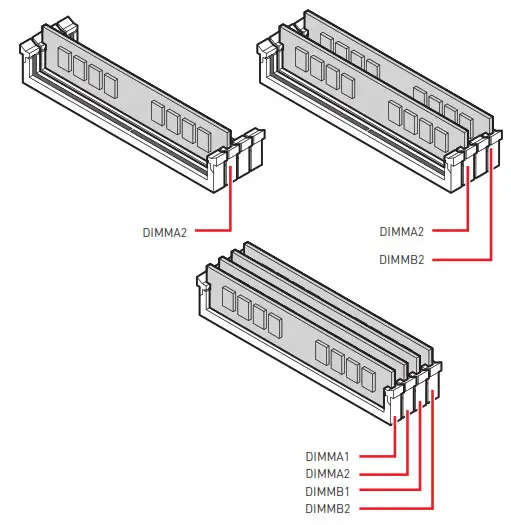 DIMMA2

DIMMA2

DIMMB2

DIMMA1

DIMMA2

DIMMB1

DIMMB2